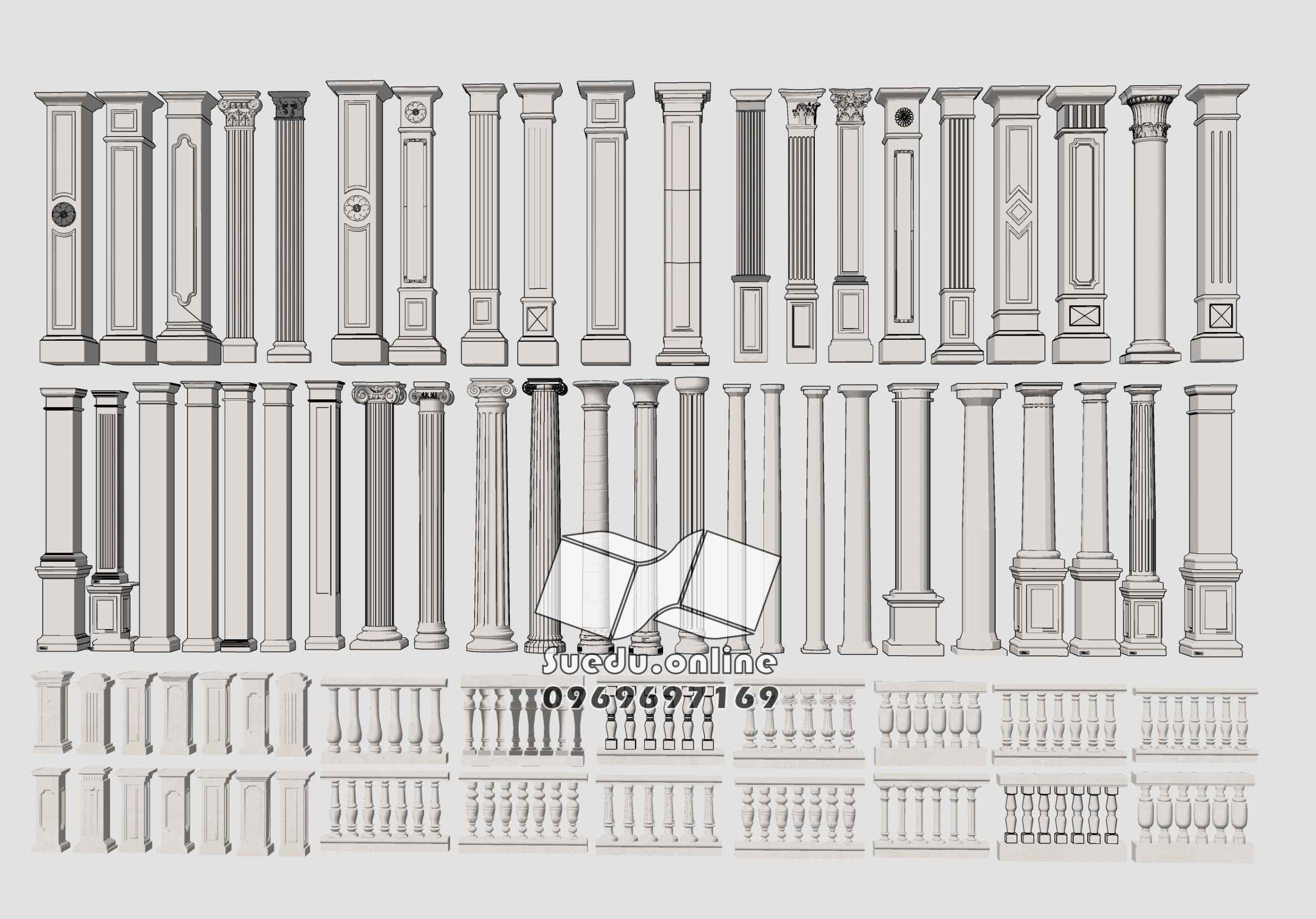 Suedu.online
0969697169